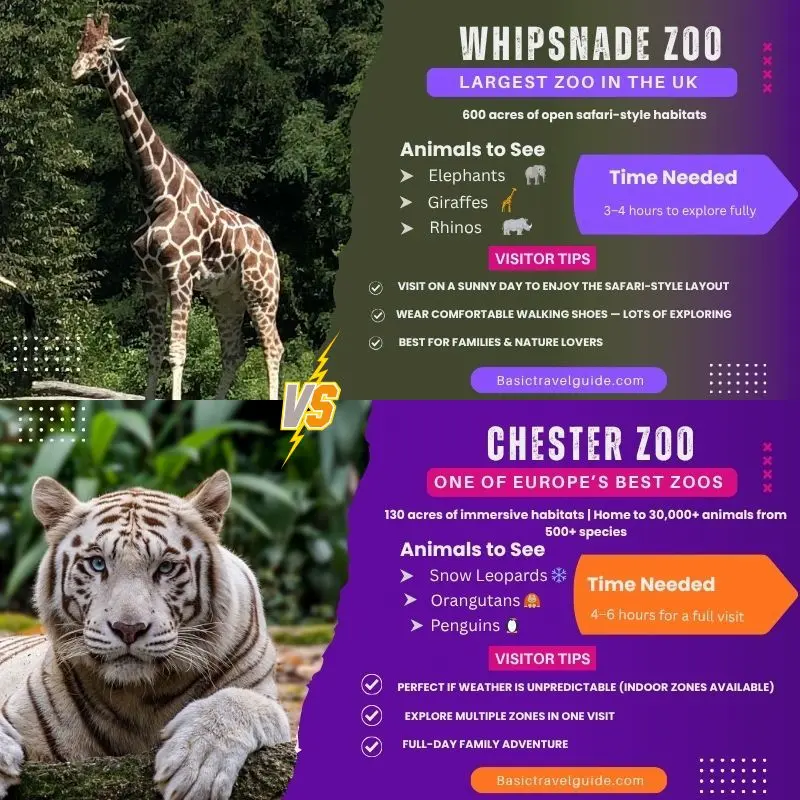 WHIPSNADE ZOO

LARGEST ZOO IN THE UK

600 acres of open safari-style habitats

Animals to See

➤ Elephants 🐘
➤ Giraffes 🦒
➤ Rhinos 🦏

Time Needed

3–4 hours to explore fully

VISITOR TIPS

VISIT ON A SUNNY DAY TO ENJOY THE SAFARI-STYLE LAYOUT

WEAR COMFORTABLE WALKING SHOES — LOTS OF EXPLORING

BEST FOR FAMILIES & NATURE LOVERS

Basictravelguide.com

VS

CHESTER ZOO

ONE OF EUROPE'S BEST ZOOS

130 acres of immersive habitats | Home to 30,000+ animals from 500+ species

Animals to See

➤ Snow Leopards ❄️
➤ Orangutans 🦧
➤ Penguins 🐧

Time Needed

4–6 hours for a full visit

VISITOR TIPS

PERFECT IF WEATHER IS UNPREDICTABLE (INDOOR ZONES AVAILABLE)

EXPLORE MULTIPLE ZONES IN ONE VISIT

FULL-DAY FAMILY ADVENTURE

Basictravelguide.com